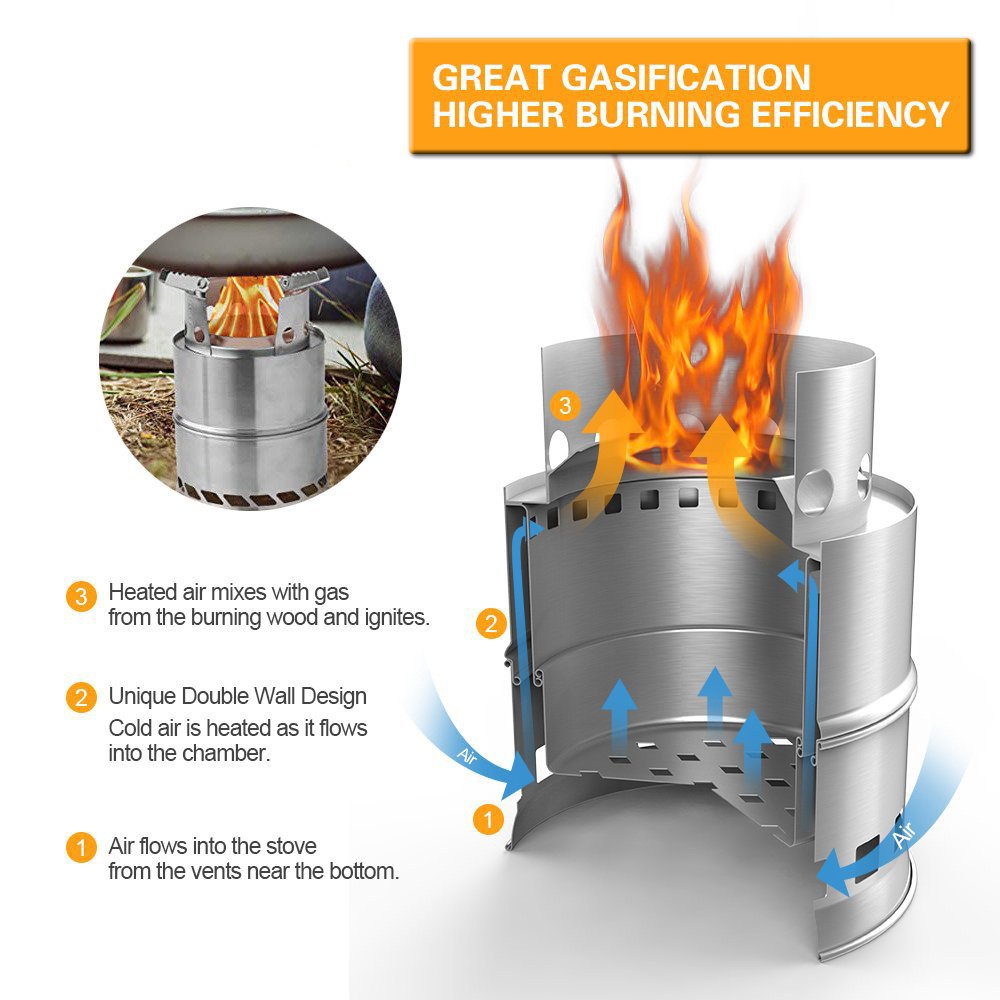 GREAT GASIFICATION
HIGHER BURNING EFFICIENCY

3 Heated air mixes with gas from the burning wood and ignites.

2 Unique Double Wall Design
Cold air is heated as it flows into the chamber.

1 Air flows into the stove from the vents near the bottom.

3

2

Air

1

Air