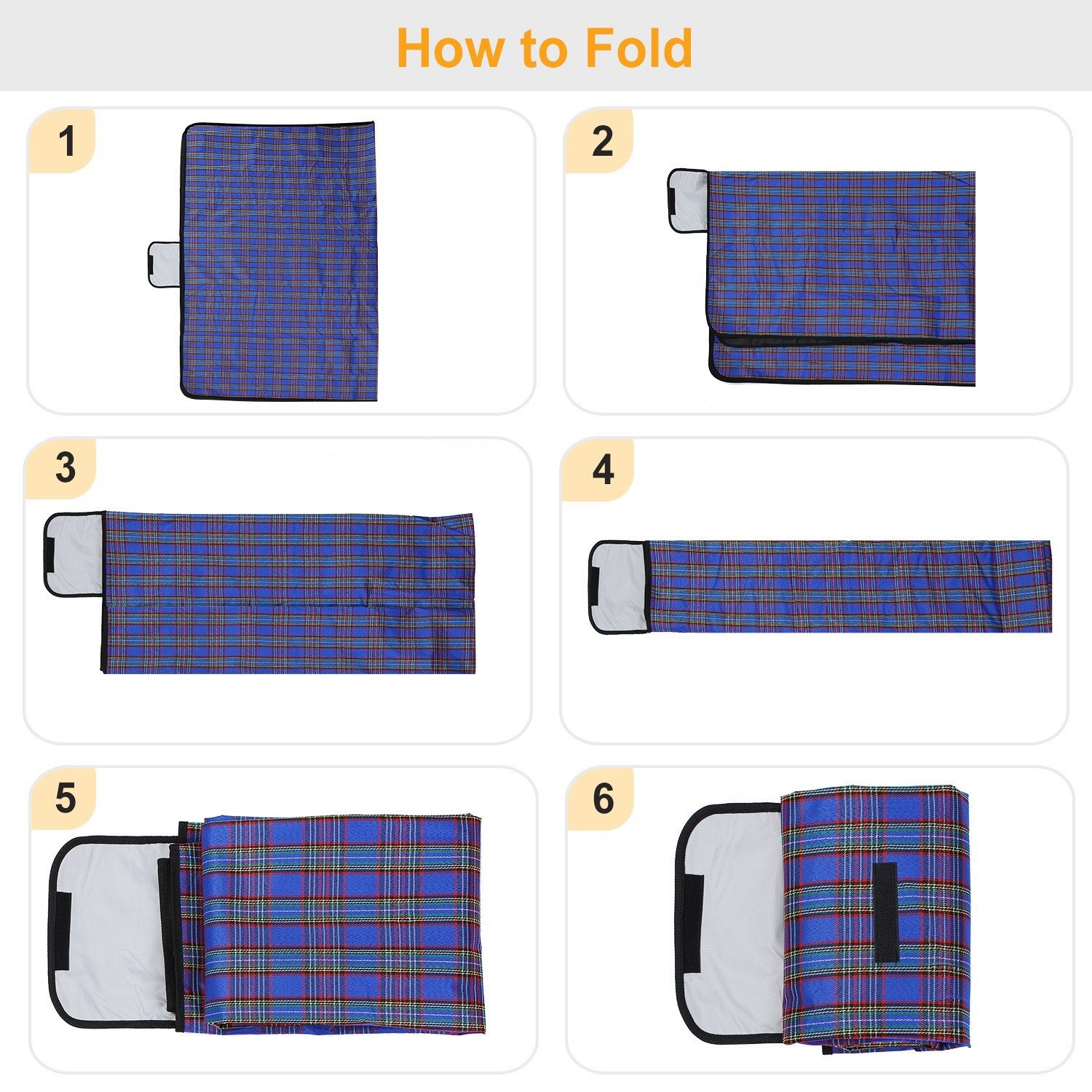 How to Fold

1

2

3

4

5

6